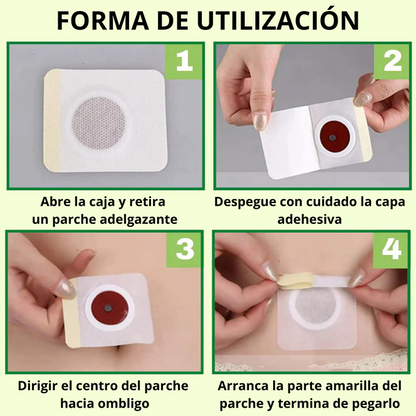 FORMA DE UTILIZACIÓN

1

Abre la caja y retira un parche adelgazante

2

Despegue con cuidado la capa adehesiva

3

Dirigir el centro del parche hacia ombligo

4

Arranca la parte amarilla del parche y termina de pegarlo